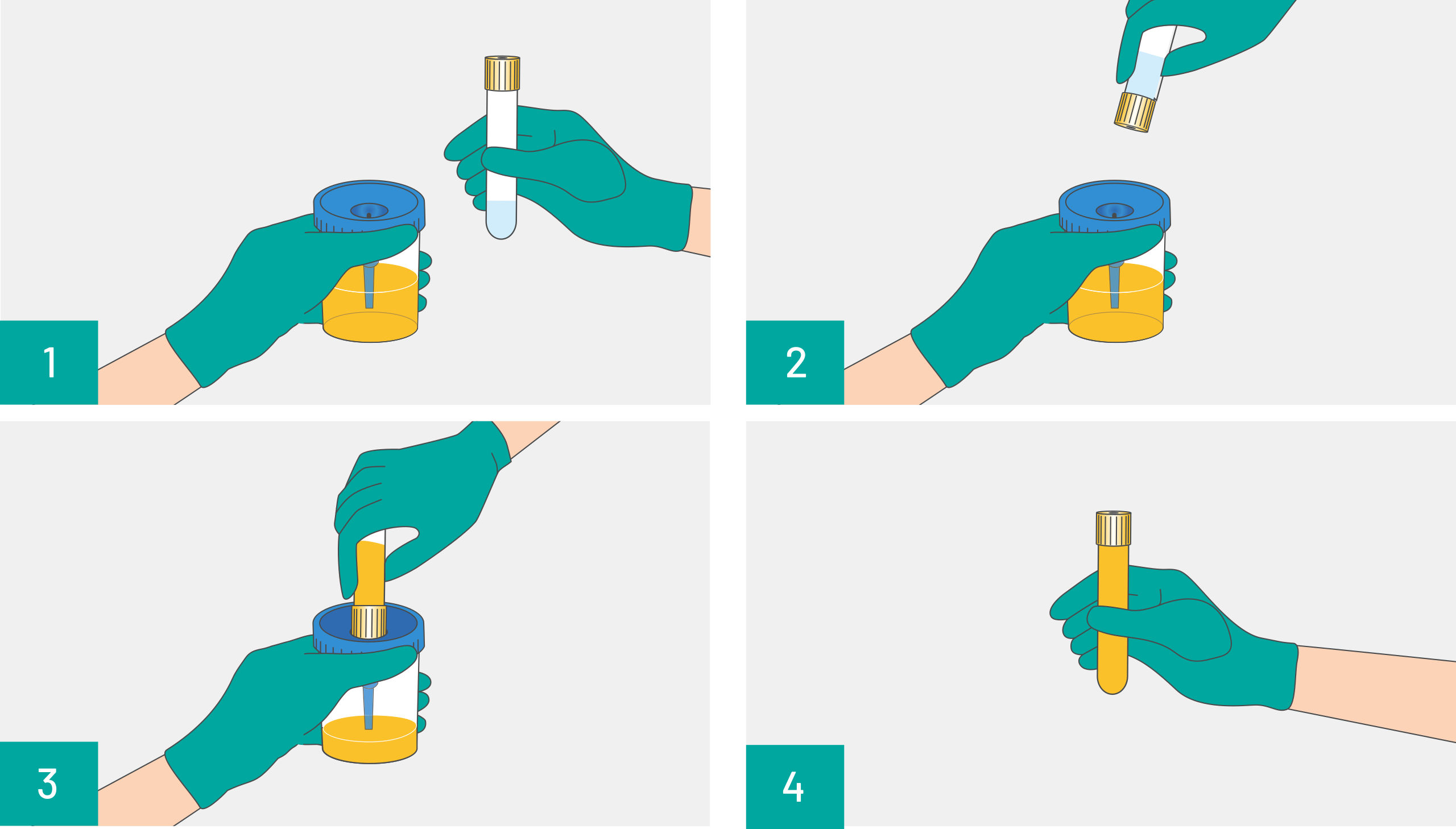 1

2

3

4