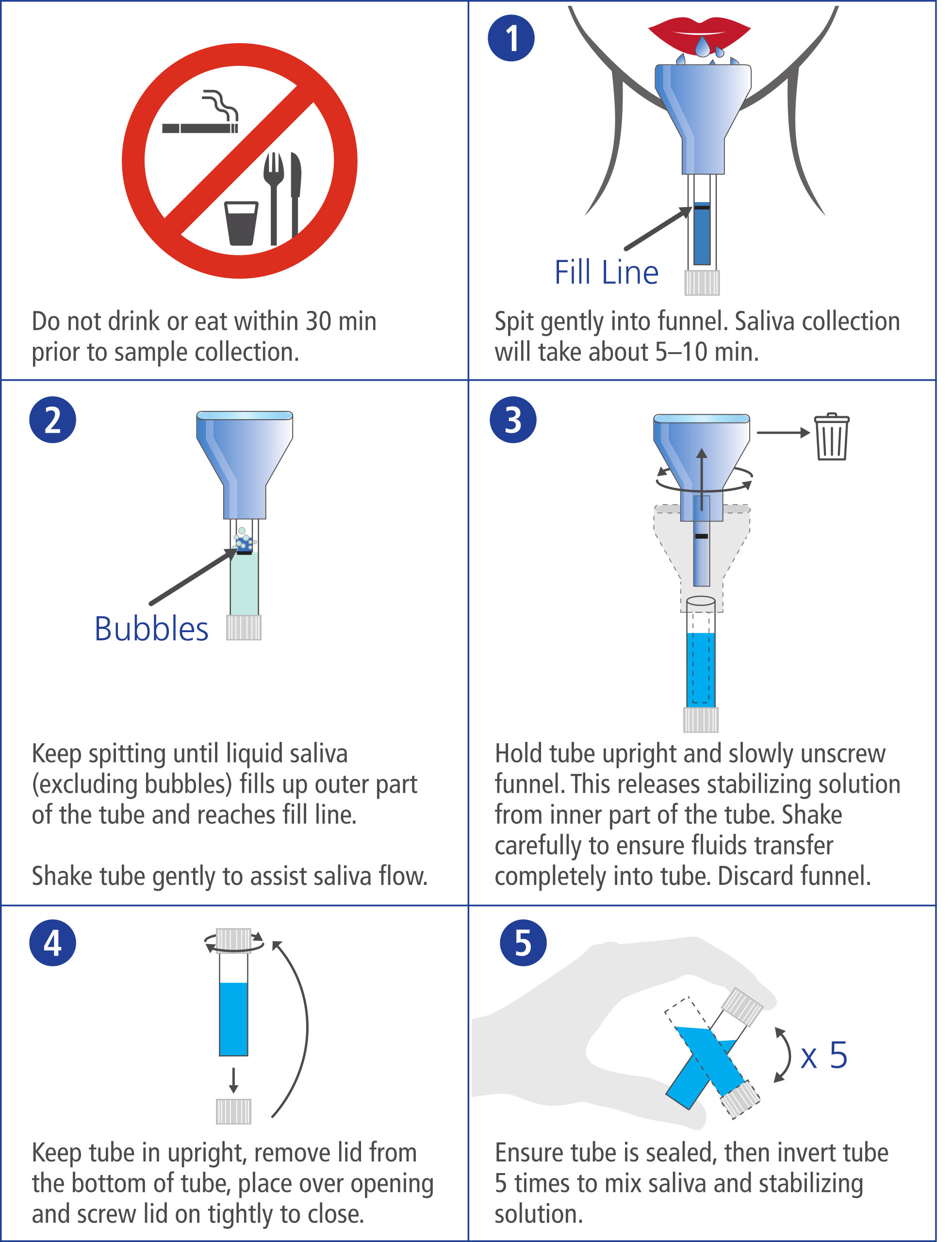 Do not drink or eat within 30 min prior to sample collection.

1

Fill Line

Spit gently into funnel. Saliva collection will take about 5–10 min.

2

Bubbles

Keep spitting until liquid saliva (excluding bubbles) fills up outer part of the tube and reaches fill line.

Shake tube gently to assist saliva flow.

3

Hold tube upright and slowly unscrew funnel. This releases stabilizing solution from inner part of the tube. Shake carefully to ensure fluids transfer completely into tube. Discard funnel.

4

Keep tube in upright, remove lid from the bottom of tube, place over opening and screw lid on tightly to close.

5

x 5

Ensure tube is sealed, then invert tube 5 times to mix saliva and stabilizing solution.