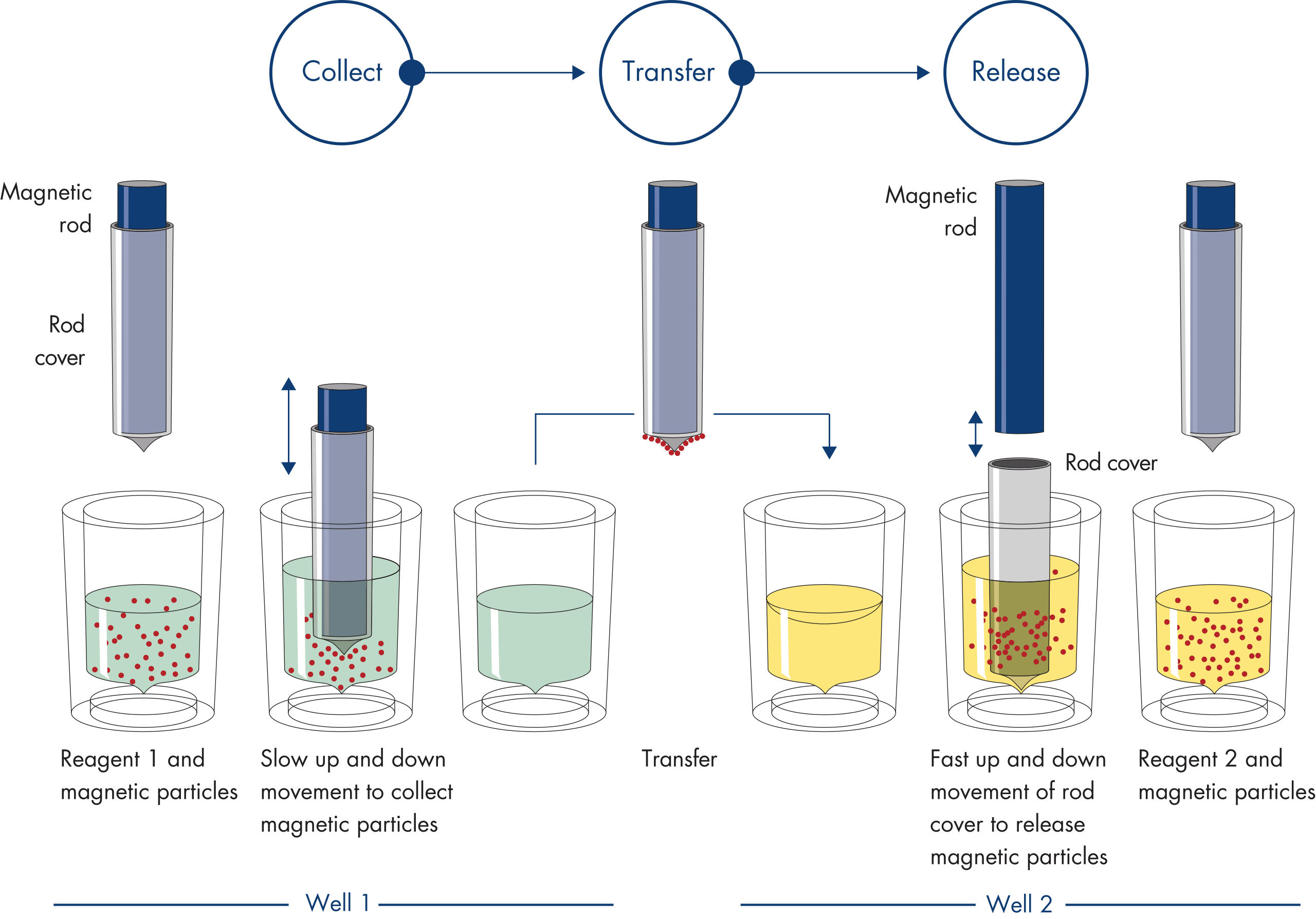 Collect

Transfer

Release

Magnetic rod

Rod cover

Magnetic rod

Rod cover

Reagent 1 and magnetic particles

Slow up and down movement to collect magnetic particles

Transfer

Fast up and down movement of rod cover to release magnetic particles

Reagent 2 and magnetic particles

Well 1

Well 2