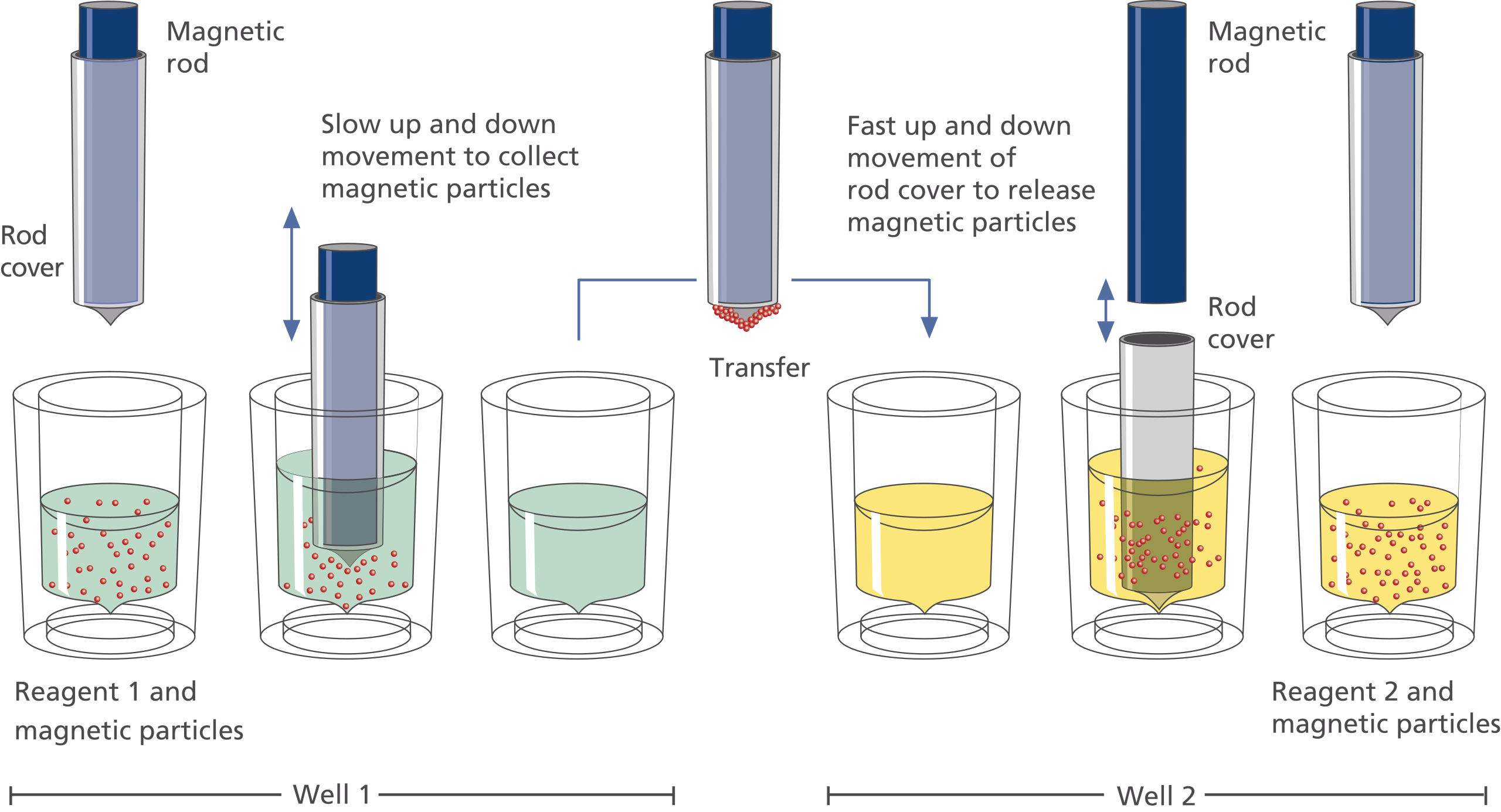 Magnetic rod

Rod cover

Slow up and down movement to collect magnetic particles

Transfer

Fast up and down movement of rod cover to release magnetic particles

Magnetic rod

Rod cover

Reagent 1 and magnetic particles

Reagent 2 and magnetic particles

Well 1

Well 2