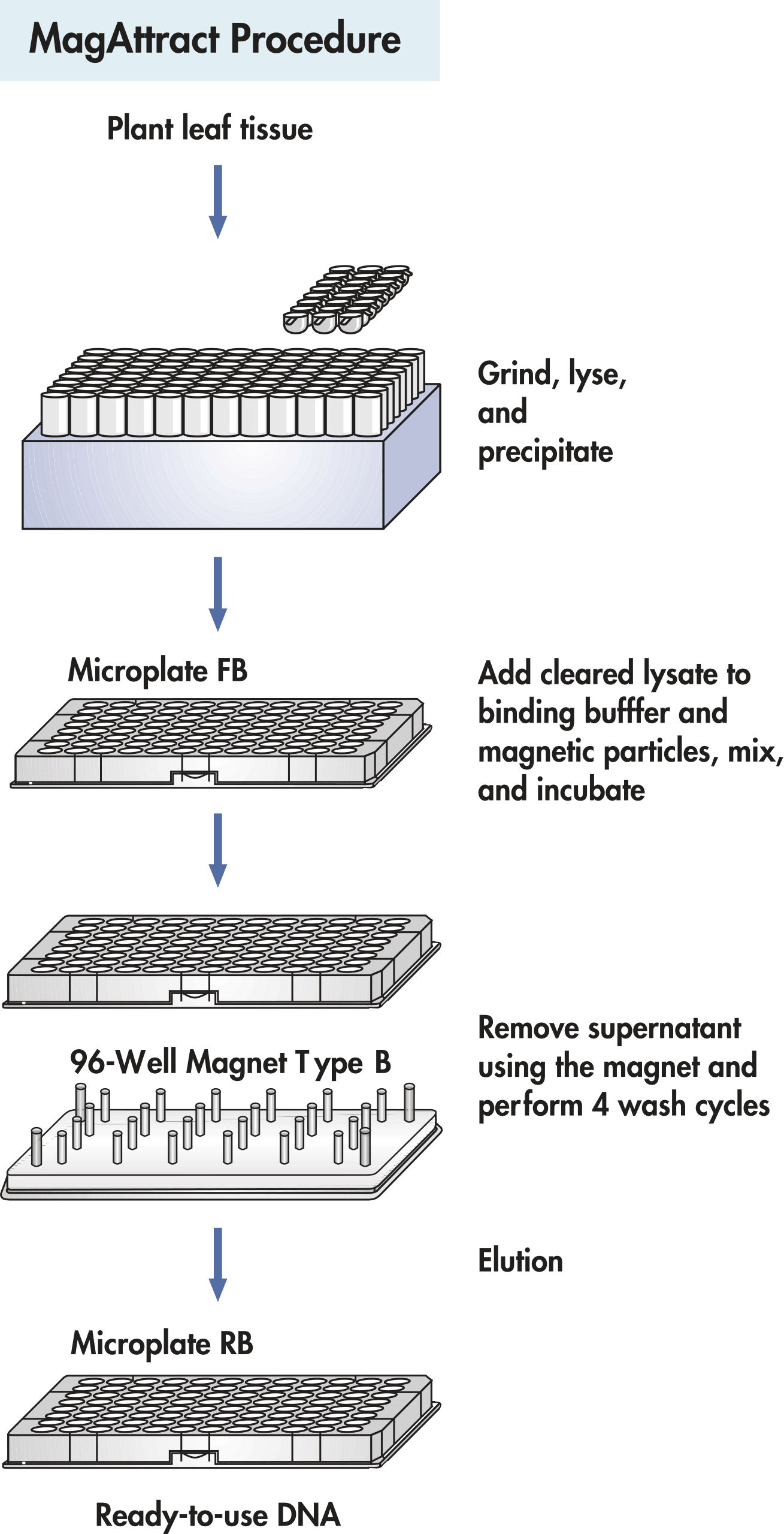 MagAttract Procedure

Plant leaf tissue

Grind, lyse, and precipitate

Microplate FB

Add cleared lysate to binding bufffer and magnetic particles, mix, and incubate

96-Well Magnet Type B

Remove supernatant using the magnet and perform 4 wash cycles

Elution

Microplate RB

Ready-to-use DNA