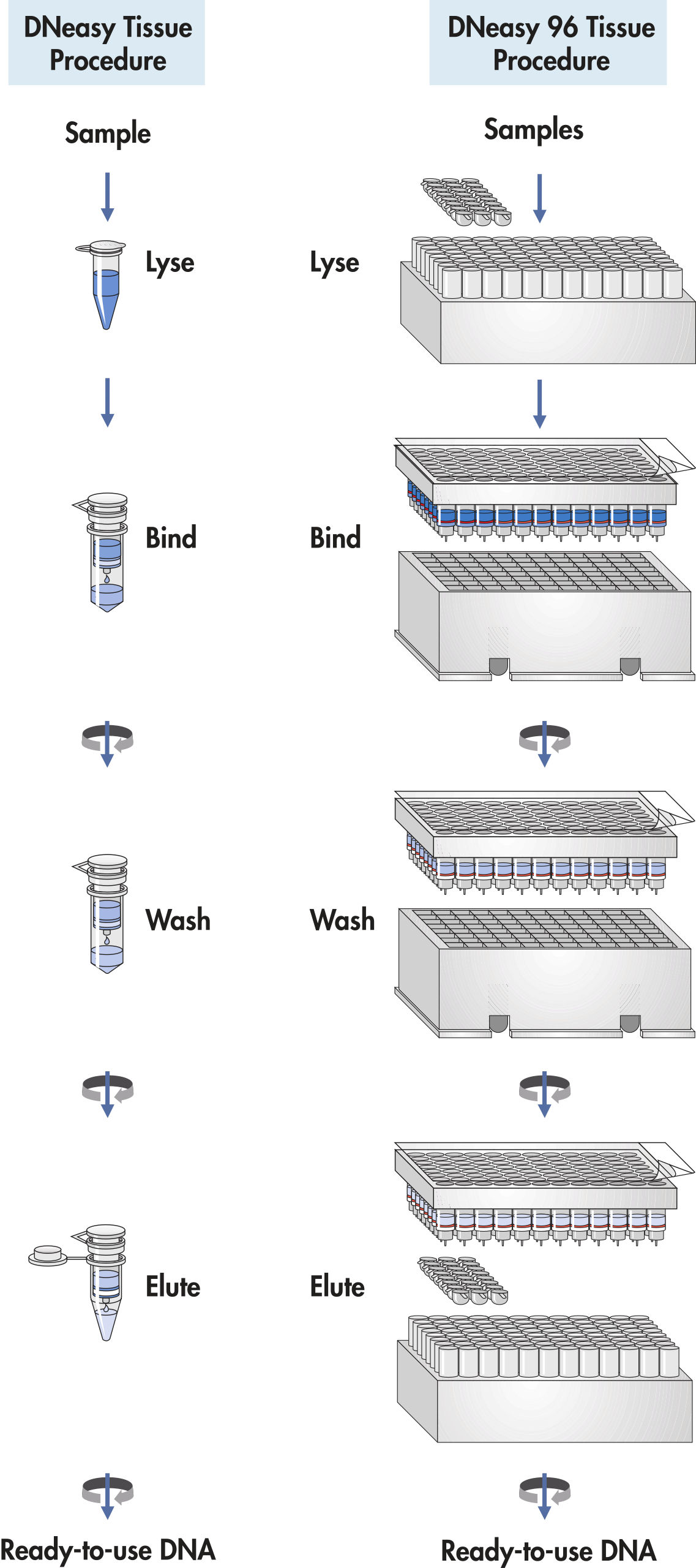 DNeasy Tissue Procedure

Sample

Lyse

Bind

Wash

Elute

Ready-to-use DNA

DNeasy 96 Tissue Procedure

Samples

Lyse

Bind

Wash

Elute

Ready-to-use DNA